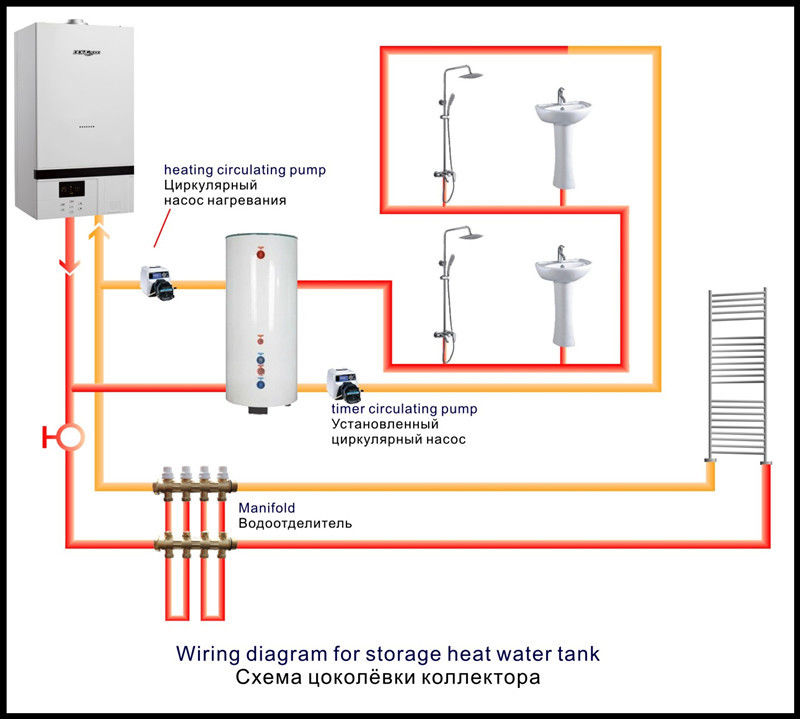 heating circulating pump
Циркулярный
насос нагревания

timer circulating pump
Установленный
циркулярный насос

Manifold
Водоотделитель

Wiring diagram for storage heat water tank
Схема цоколёвки коллектора